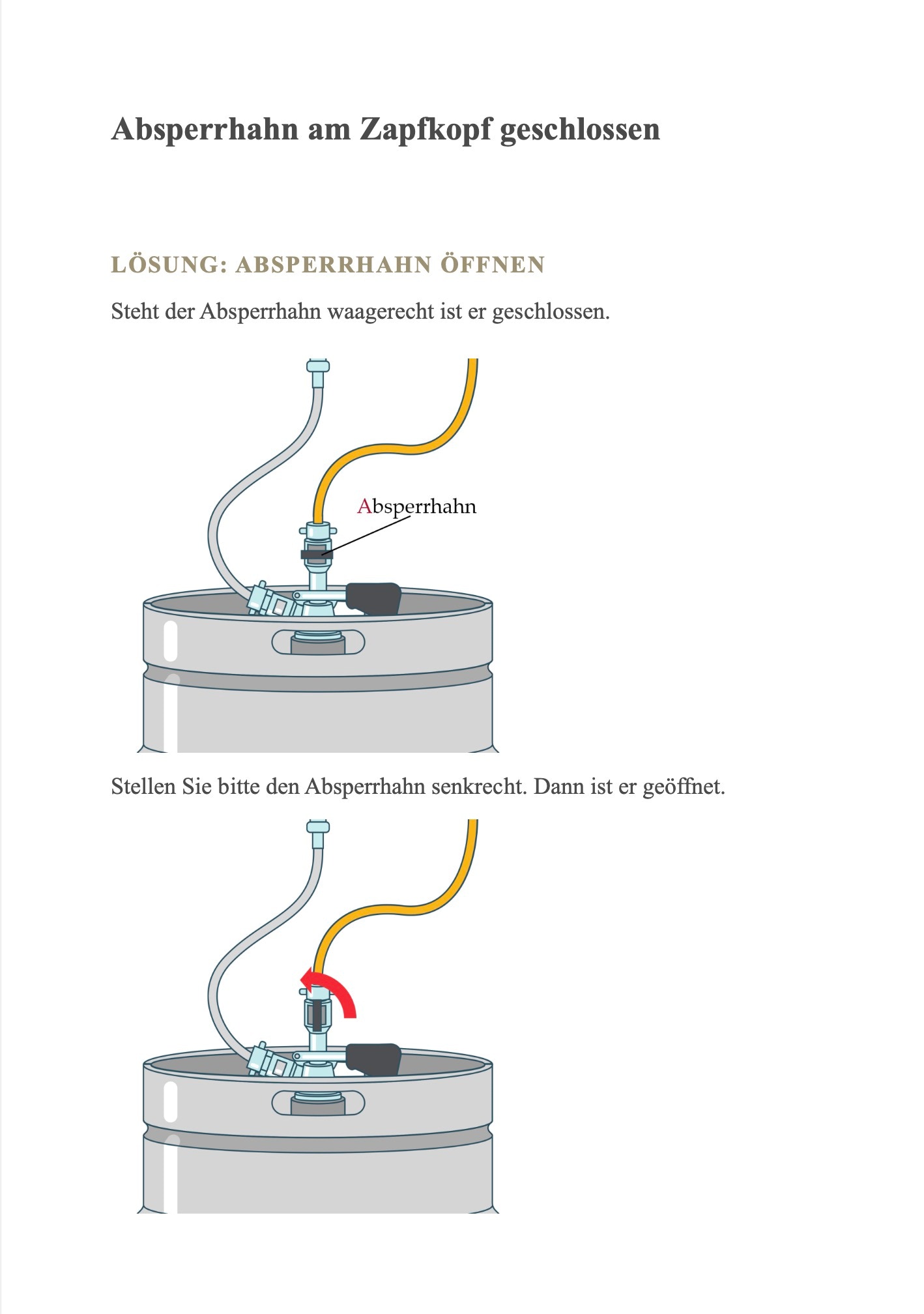 Absperrhahn am Zapfkopf geschlossen

LÖSUNG: ABSPERRHAHN ÖFFNEN

Steht der Absperrhahn waagerecht ist er geschlossen.

Absperrhahn

Stellen Sie bitte den Absperrhahn senkrecht. Dann ist er geöffnet.