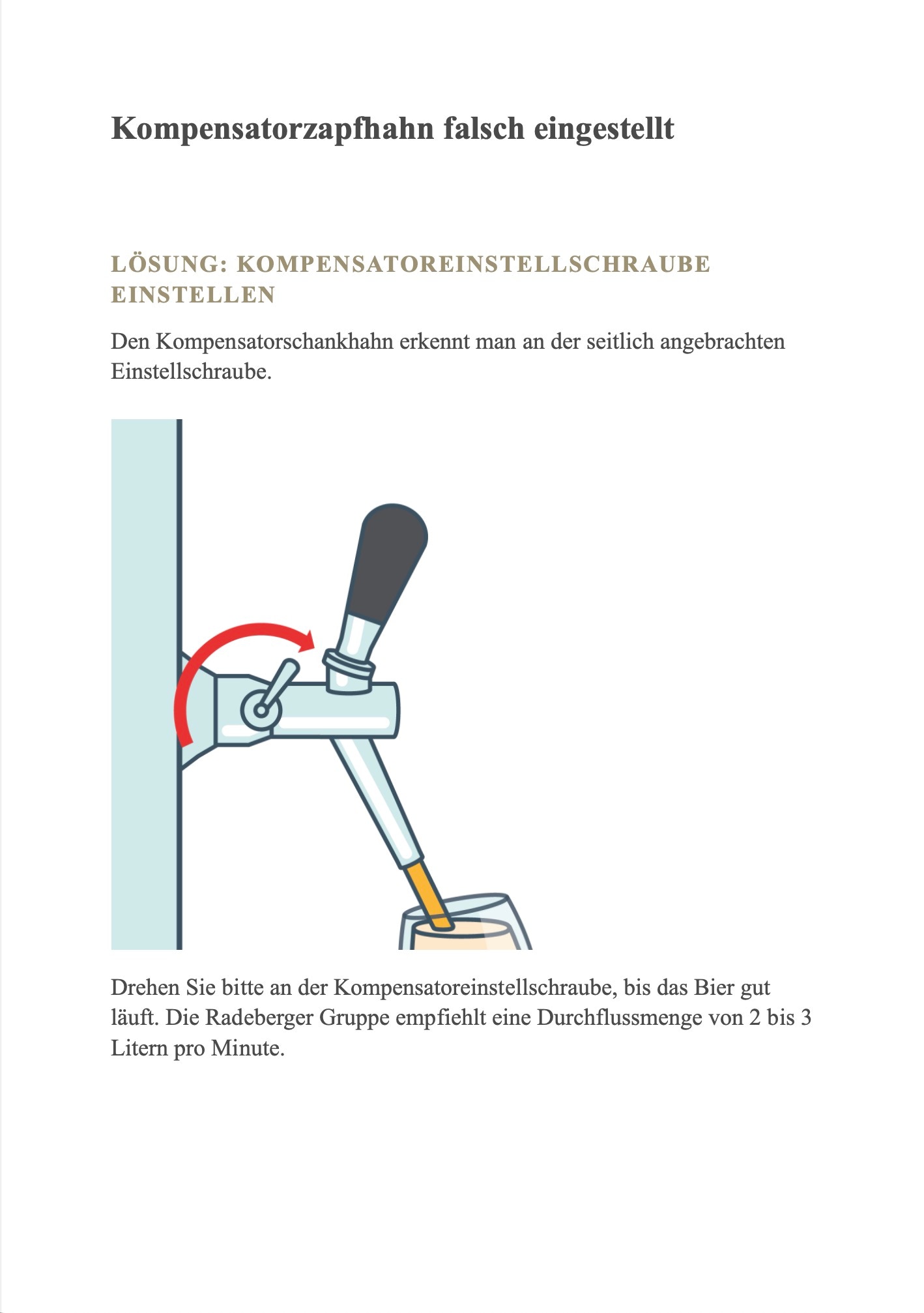 Kompensatorzapfhahn falsch eingestellt

LÖSUNG: KOMPENSATOREINSTELLSCHRAUBE EINSTELLEN

Den Kompensatorschankhahn erkennt man an der seitlich angebrachten Einstellschraube.

Drehen Sie bitte an der Kompensatoreinstellschraube, bis das Bier gut läuft. Die Radeberger Gruppe empfiehlt eine Durchflussmenge von 2 bis 3 Litern pro Minute.