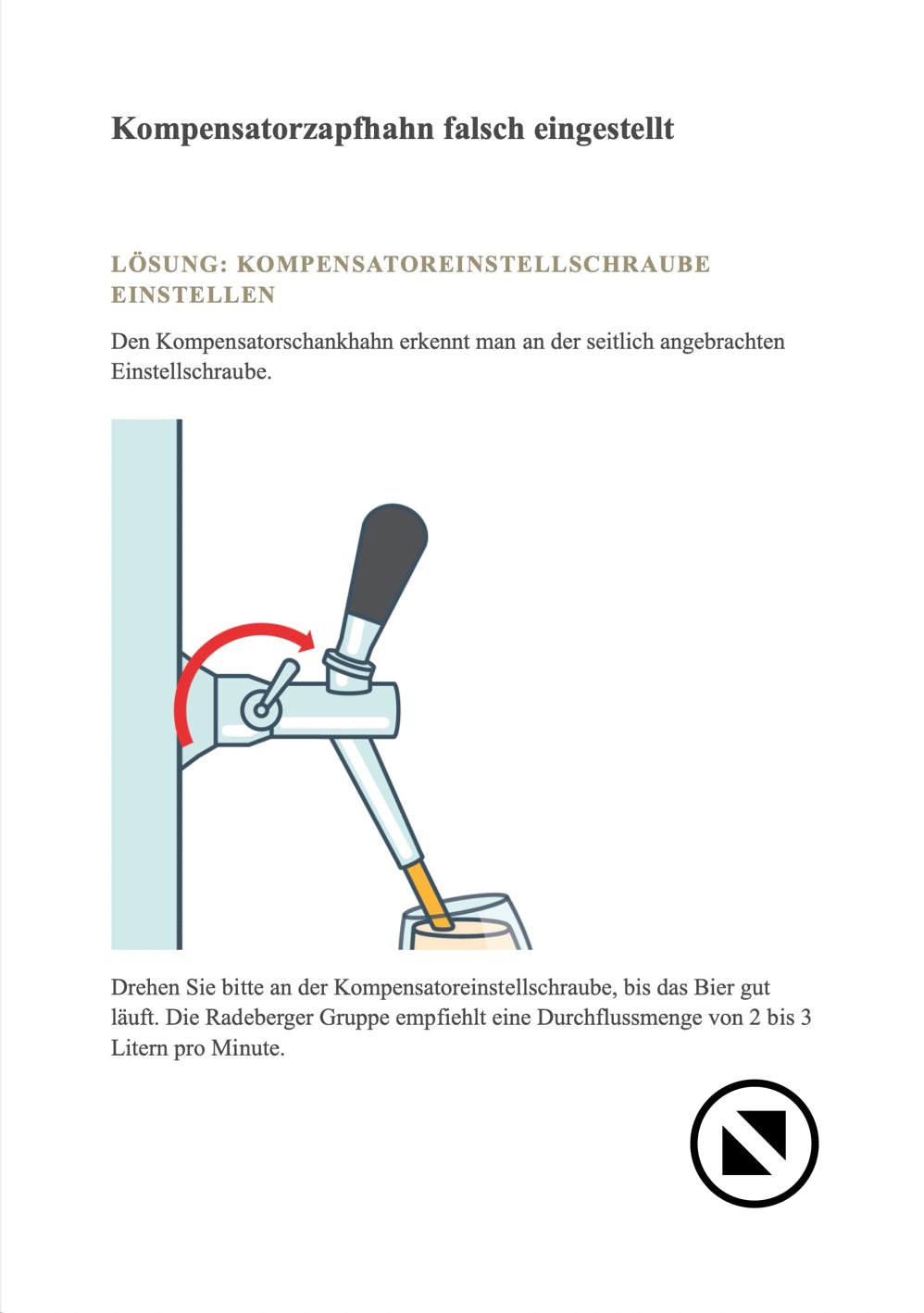 Kompensatorzapfhahn falsch eingestellt

LÖSUNG: KOMPENSATOREINSTELLSCHRAUBE EINSTELLEN

Den Kompensatorschankhahn erkennt man an der seitlich angebrachten Einstellschraube.

Drehen Sie bitte an der Kompensatoreinstellschraube, bis das Bier gut läuft. Die Radeberger Gruppe empfiehlt eine Durchflussmenge von 2 bis 3 Litern pro Minute.