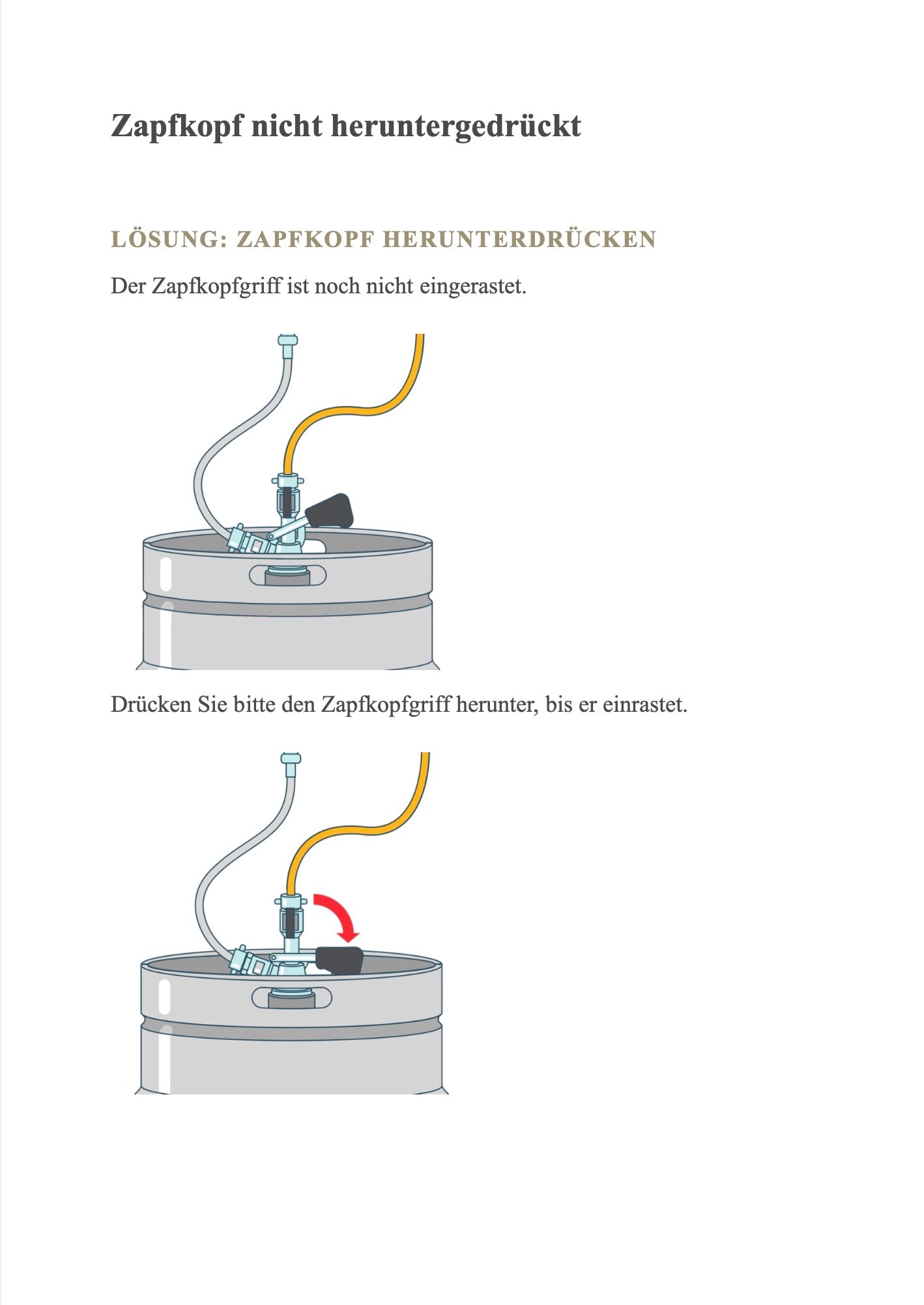 Zapfkopf nicht heruntergedrückt

LÖSUNG: ZAPFKOPF HERUNTERDRÜCKEN

Der Zapfkopfgriff ist noch nicht eingerastet.

Drücken Sie bitte den Zapfkopfgriff herunter, bis er einrastet.