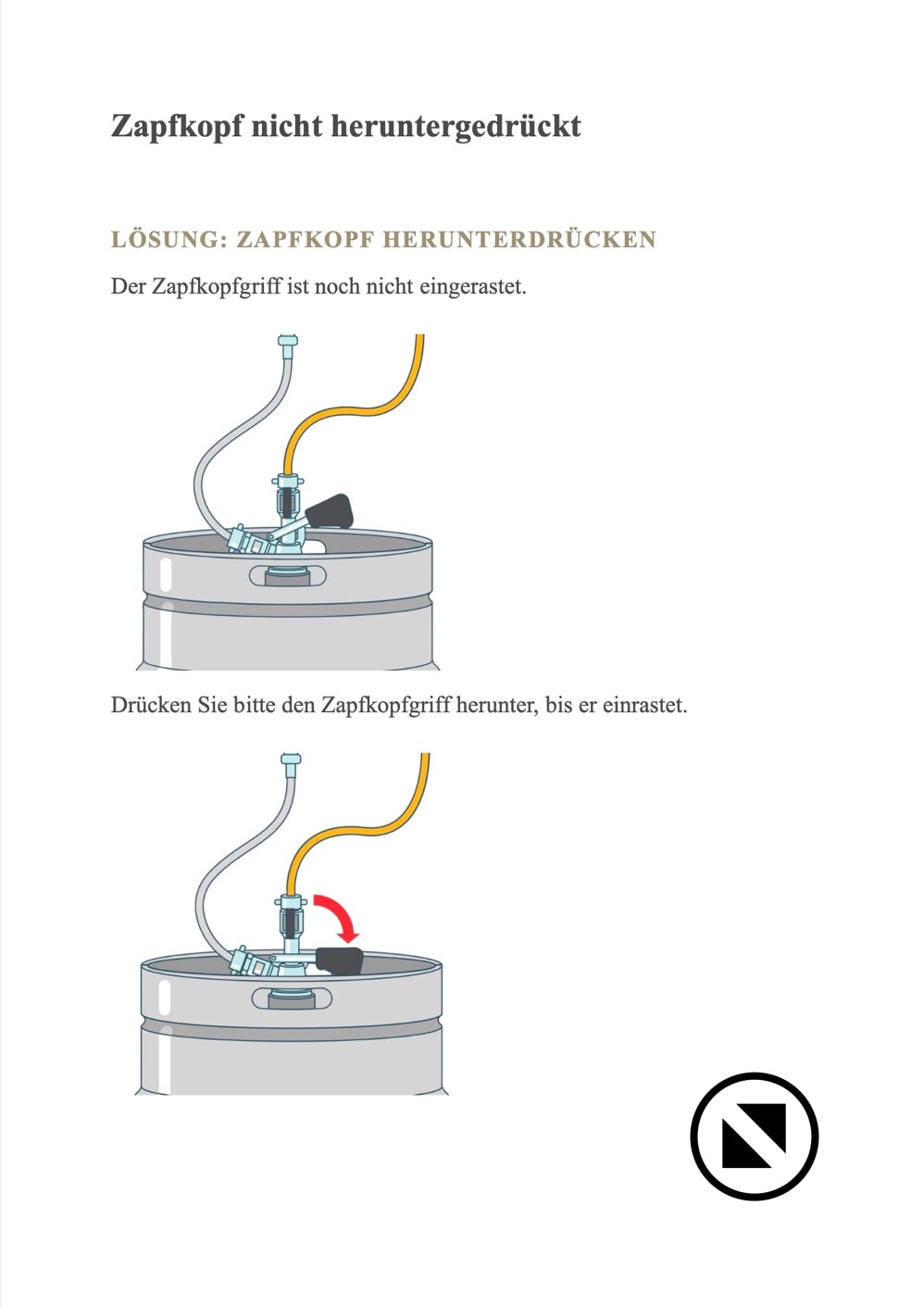 Zapfkopf nicht heruntergedrückt

LÖSUNG: ZAPFKOPF HERUNTERDRÜCKEN

Der Zapfkopfgriff ist noch nicht eingerastet.

Drücken Sie bitte den Zapfkopfgriff herunter, bis er einrastet.